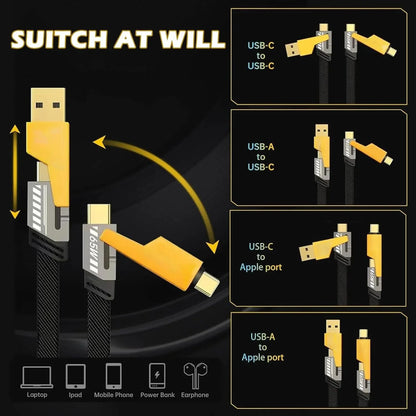 SUITCH AT WILL

USB-C to USB-C

USB-A to USB-C

USB-C to Apple port

USB-A to Apple port

65W

Laptop
Ipad
Mobile Phone
Power Bank
Earphone