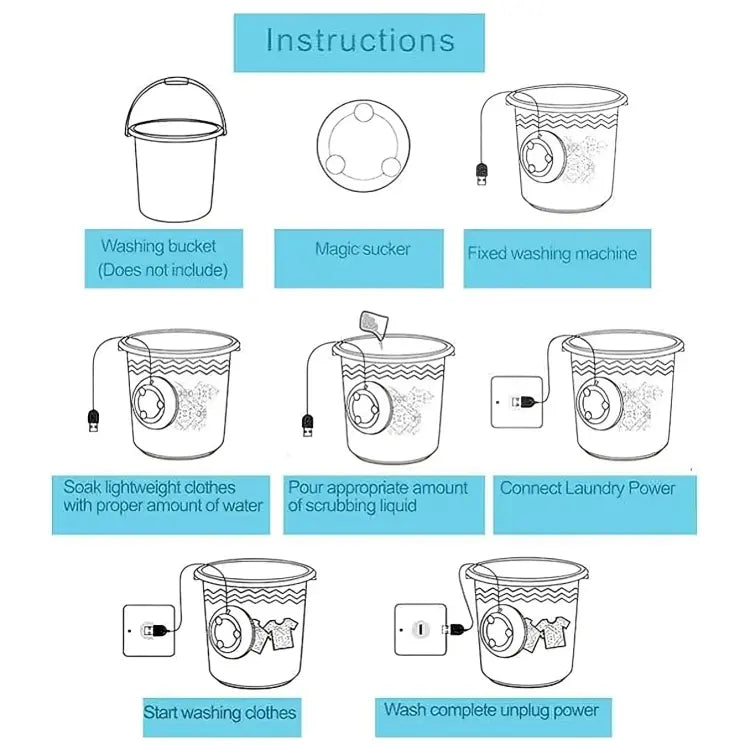 Instructions

Washing bucket
(Does not include)

Magic sucker

Fixed washing machine

Soak lightweight clothes with proper amount of water

Pour appropriate amount of scrubbing liquid

Connect Laundry Power

Start washing clothes

Wash complete unplug power