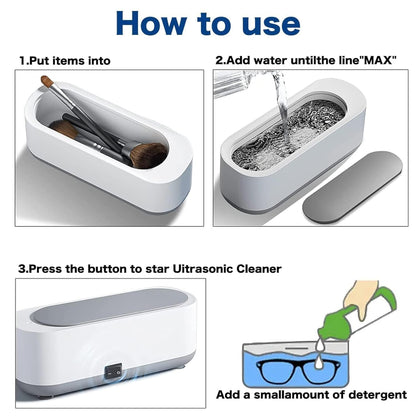 How to use

1.Put items into

2.Add water untilthe line"MAX"

3.Press the button to star Uitrasonic Cleaner

Add a smallamount of detergent