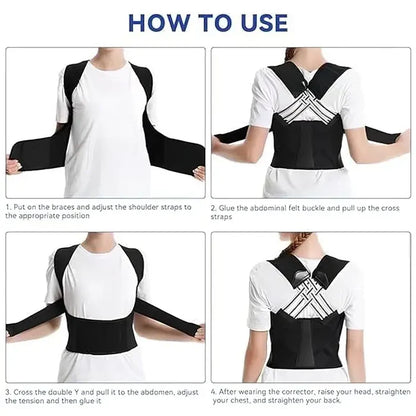 HOW TO USE

1. Put on the braces and adjust the shoulder straps to the appropriate position

2. Glue the abdominal felt buckle and pull up the cross straps

3. Cross the double Y and pull it to the abdomen, adjust the tension and then glue it

4. After wearing the corrector, raise your head, straighten your chest, and straighten your back.