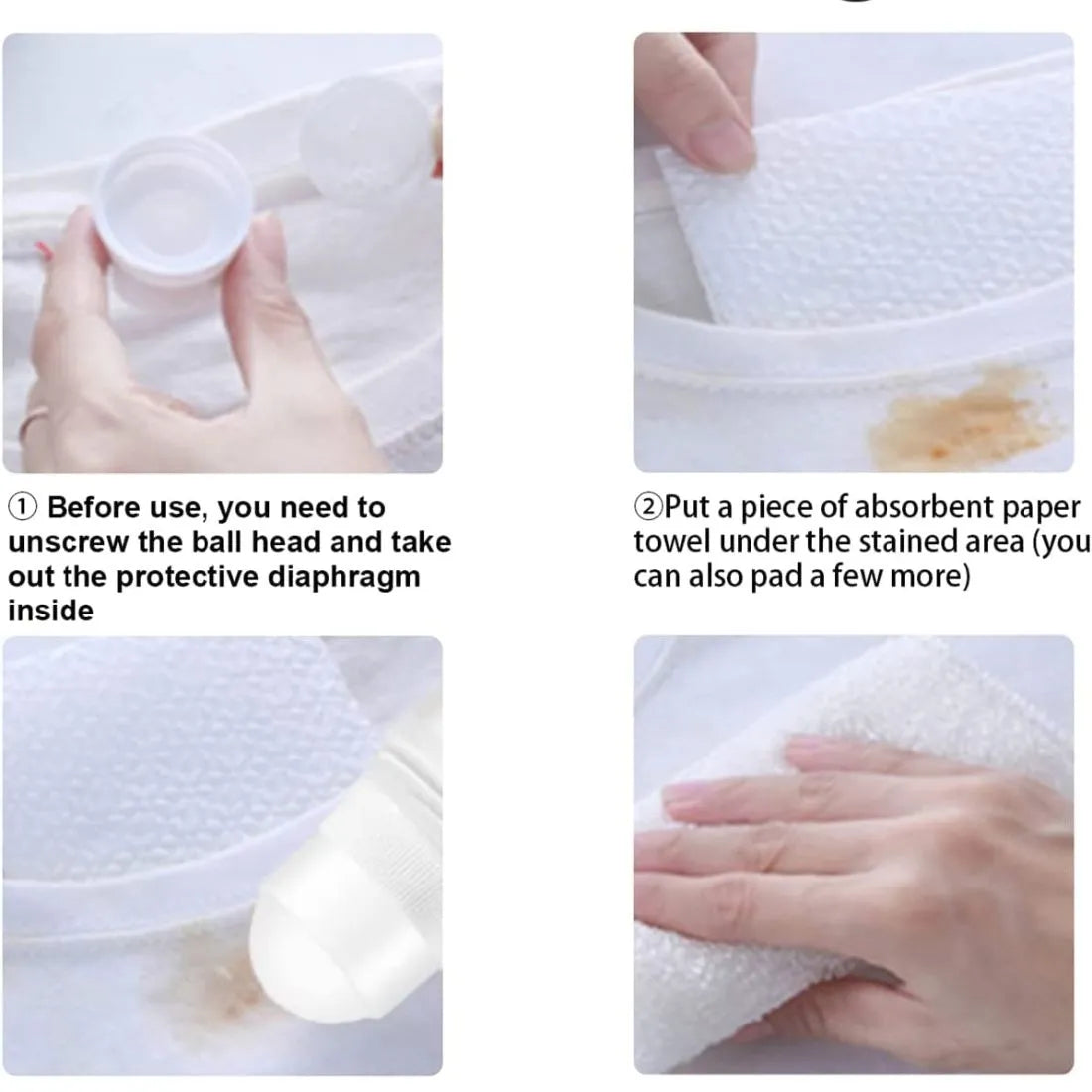 ① Before use, you need to unscrew the ball head and take out the protective diaphragm inside

②Put a piece of absorbent paper towel under the stained area (you can also pad a few more)