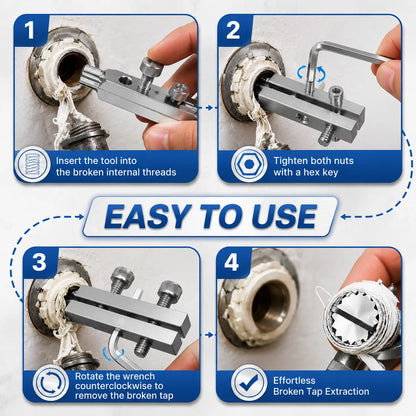 1

Insert the tool into the broken internal threads

2

Tighten both nuts with a hex key

EASY TO USE

3

Rotate the wrench counterclockwise to remove the broken tap

4

Effortless Broken Tap Extraction