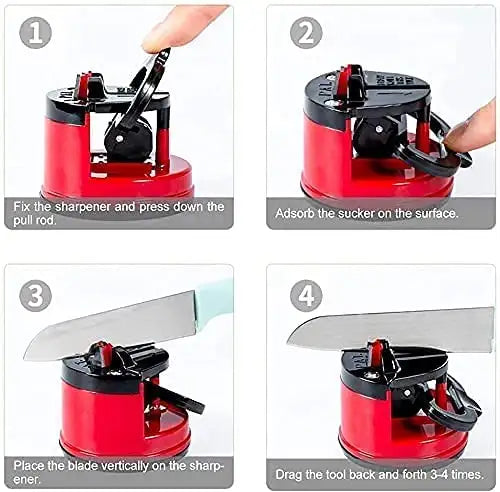 1

Fix the sharpener and press down the pull rod.

2

Adsorb the sucker on the surface.

3

Place the blade vertically on the sharpener.

4

Drag the tool back and forth 3-4 times.