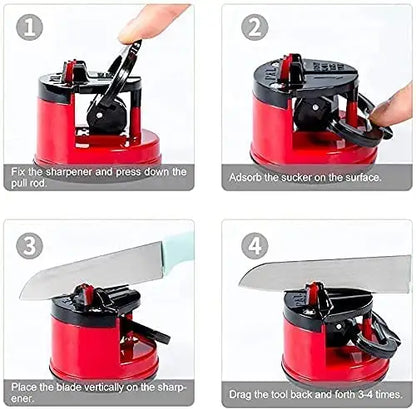 1
Fix the sharpener and press down the pull rod.

2
Adsorb the sucker on the surface.

3
Place the blade vertically on the sharpener.

4
Drag the tool back and forth 3-4 times.