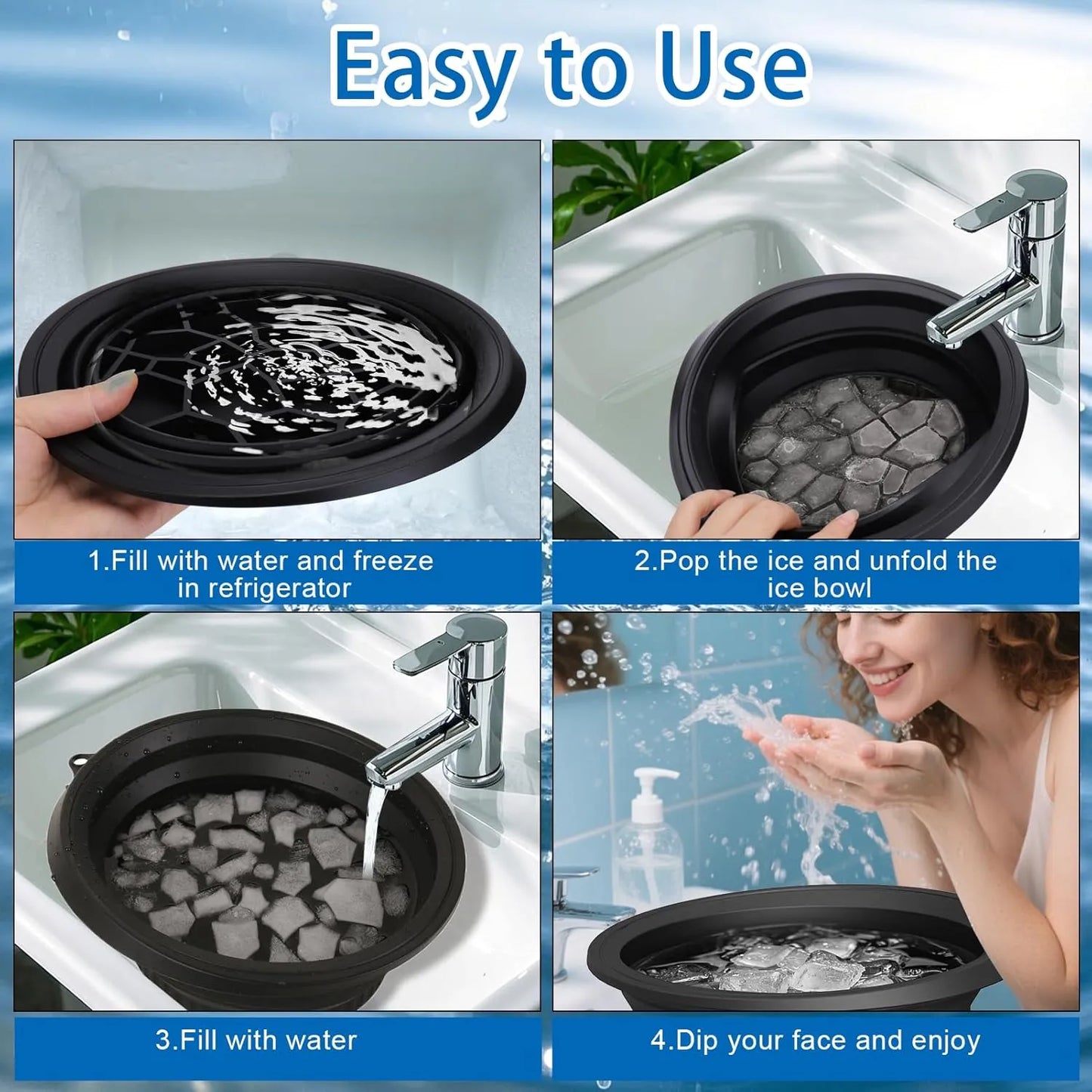 Easy to Use

1.Fill with water and freeze in refrigerator

2.Pop the ice and unfold the ice bowl

3.Fill with water

4.Dip your face and enjoy