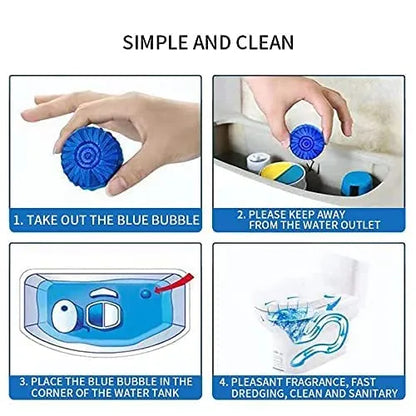 SIMPLE AND CLEAN

1. TAKE OUT THE BLUE BUBBLE

2. PLEASE KEEP AWAY FROM THE WATER OUTLET

3. PLACE THE BLUE BUBBLE IN THE CORNER OF THE WATER TANK

4. PLEASANT FRAGRANCE, FAST DREDGING, CLEAN AND SANITARY